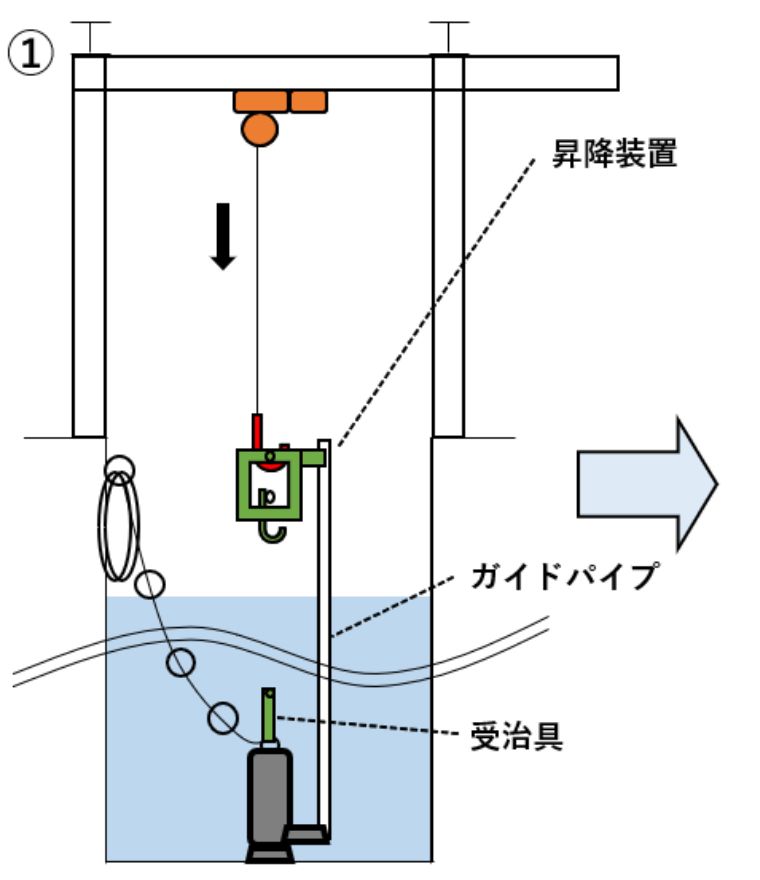 ①

昇降装置

ガイドパイプ

受治具