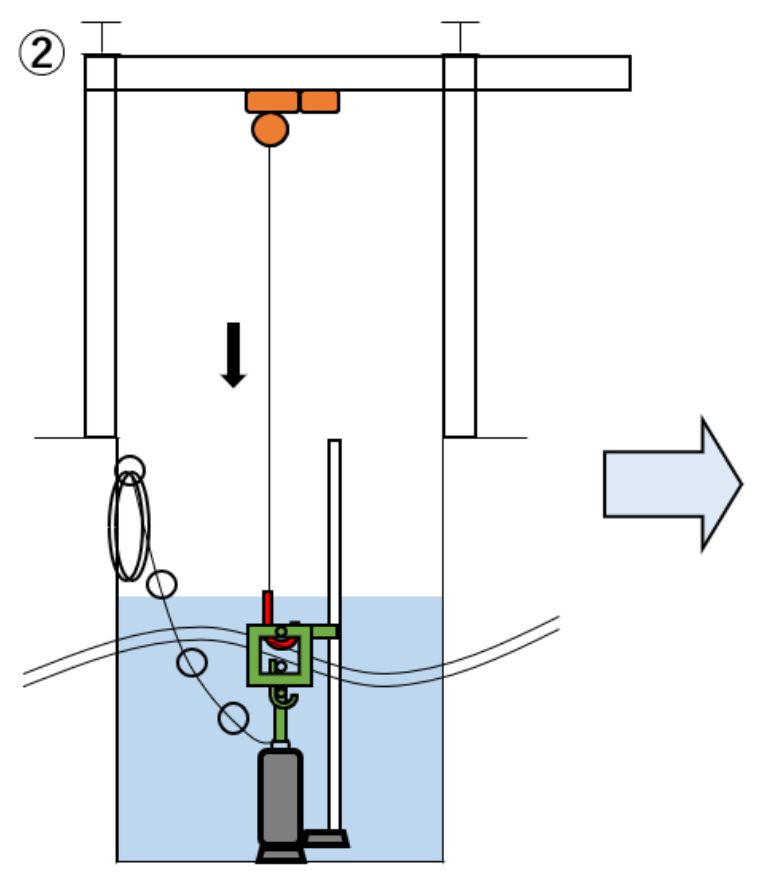 ②