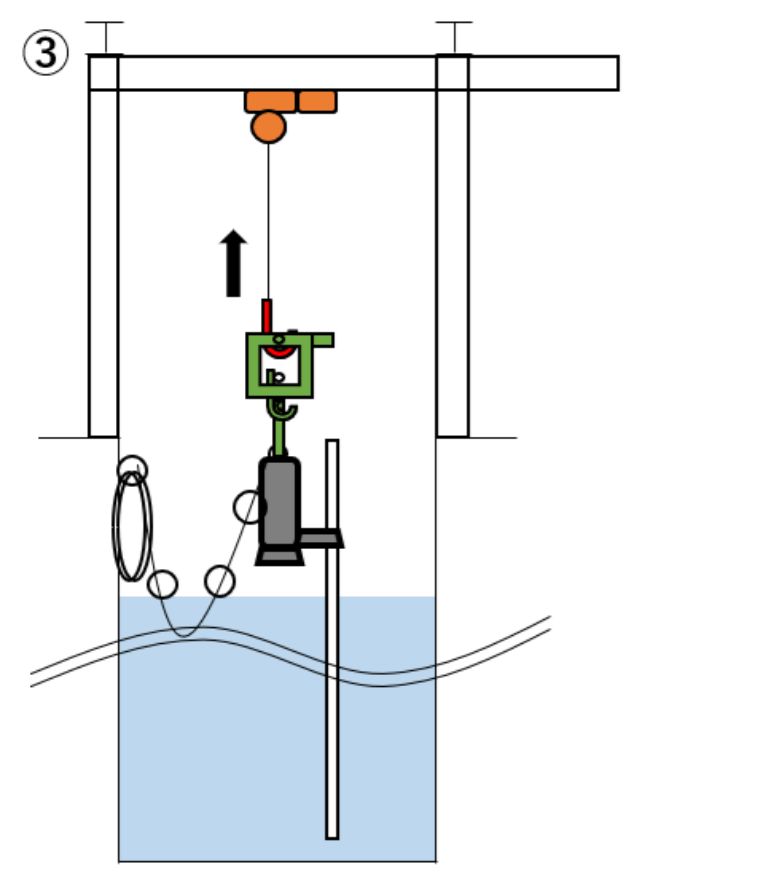 ③